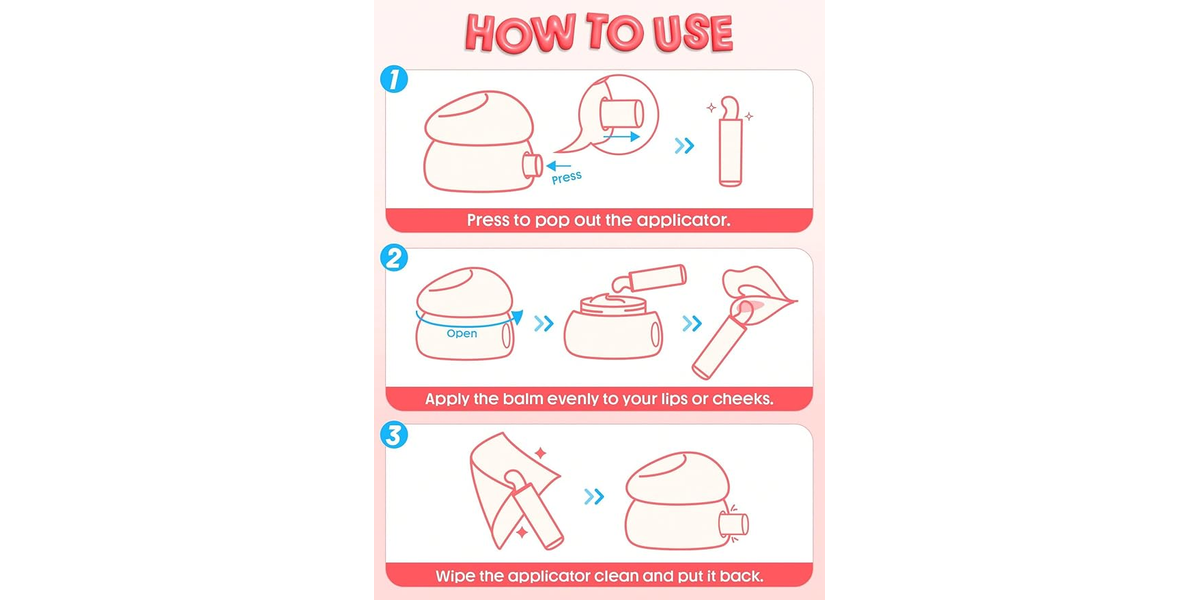 HOW TO USE

1

Press

Press to pop out the applicator.

2

Open

Apply the balm evenly to your lips or cheeks.

3

Wipe the applicator clean and put it back.