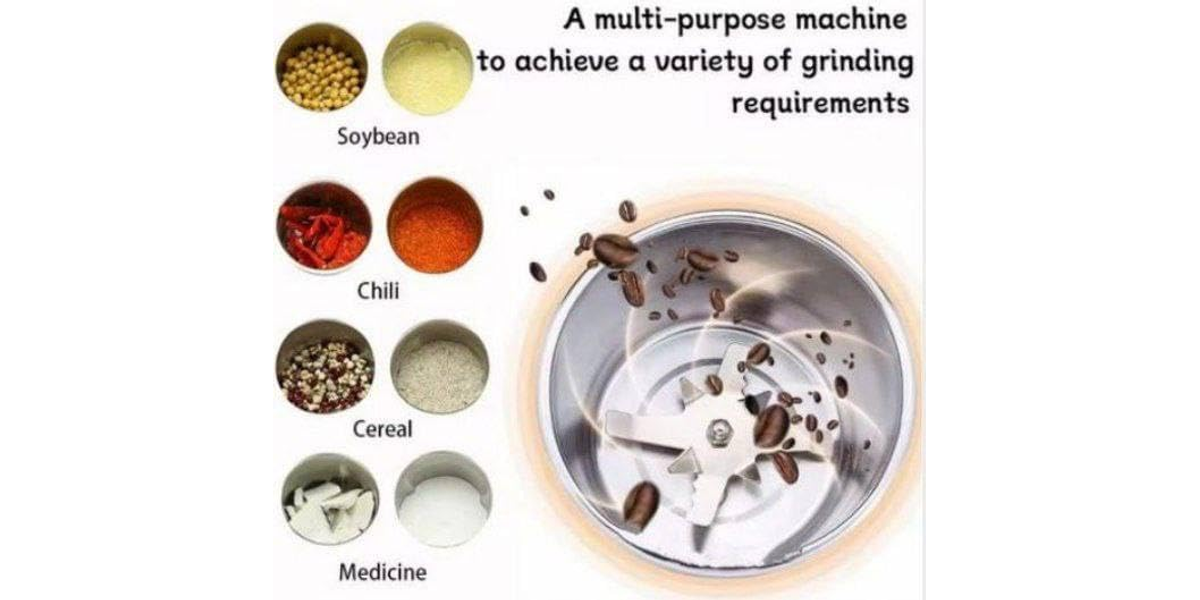 A multi-purpose machine to achieve a variety of grinding requirements

Soybean

Chili

Cereal

Medicine